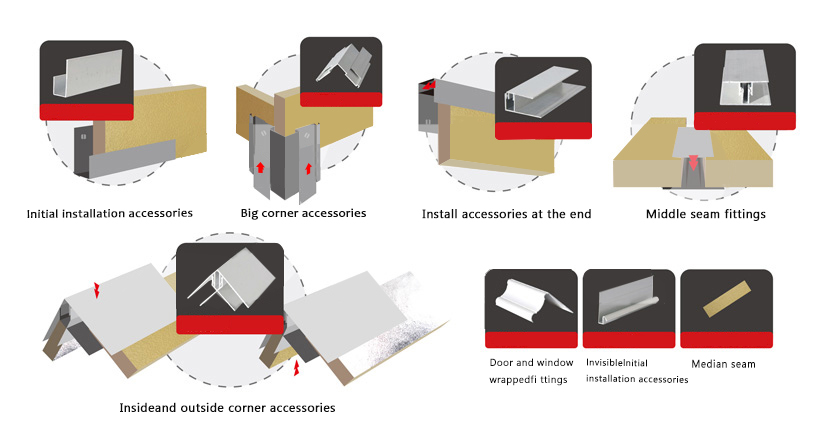 Initial installation accessories

Big corner accessories

Install accessories at the end

Middle seam fittings

Insideand outside corner accessories

Door and window wrappedfi ttings

InvisibleInitial installation accessories

Median seam