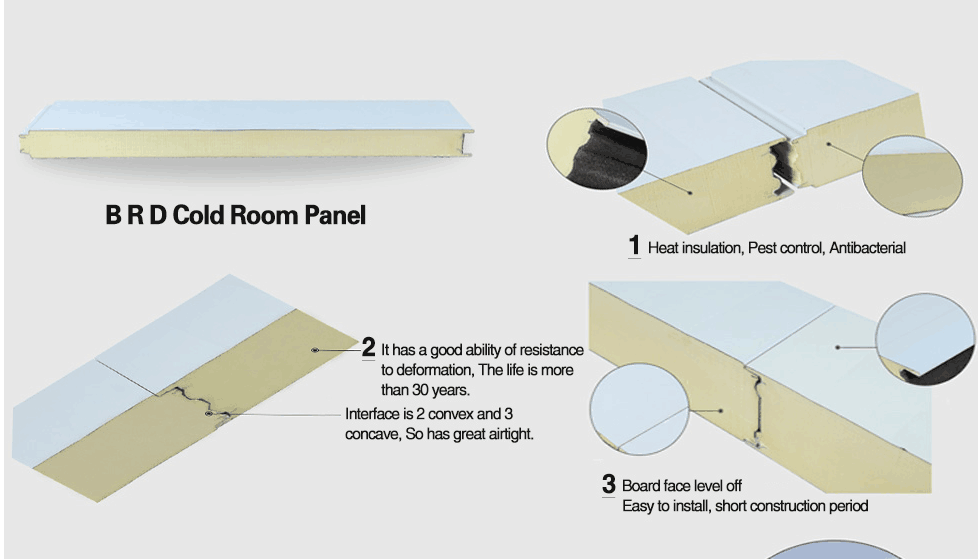 B R D Cold Room Panel

1 Heat insulation, Pest control, Antibacterial

2 It has a good ability of resistance to deformation, The life is more than 30 years.

Interface is 2 convex and 3 concave, So has great airtight.

3 Board face level off
Easy to install, short construction period