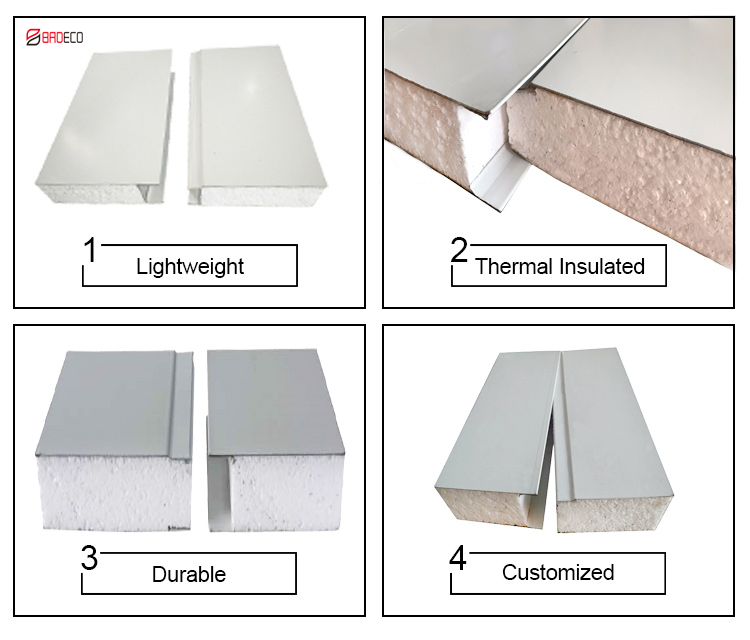 BRDECO

1 Lightweight

2 Thermal Insulated

3 Durable

4 Customized