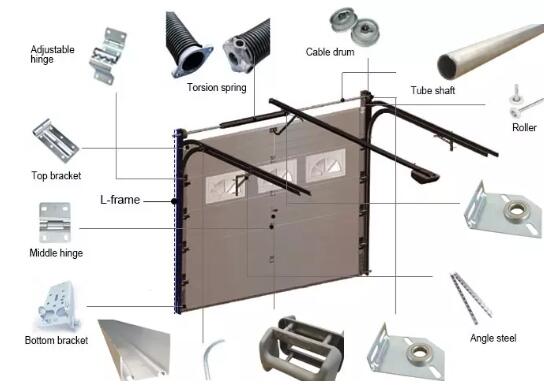 Adjustable hinge

Torsion spring

Cable drum

Tube shaft

Roller

Top bracket

L-frame

Middle hinge

Bottom bracket

Angle steel