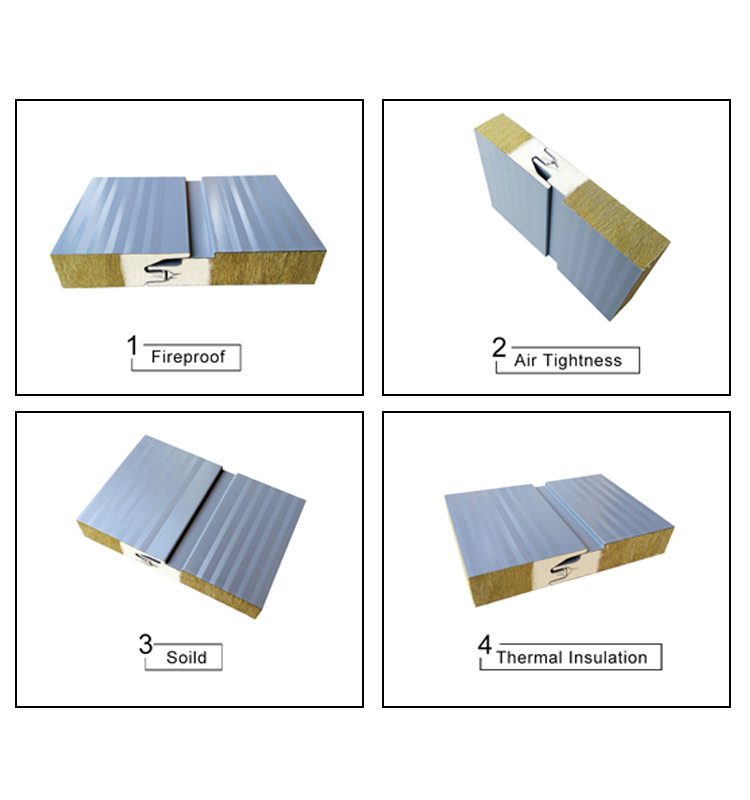 1 Fireproof

2 Air Tightness

3 Soild

4 Thermal Insulation